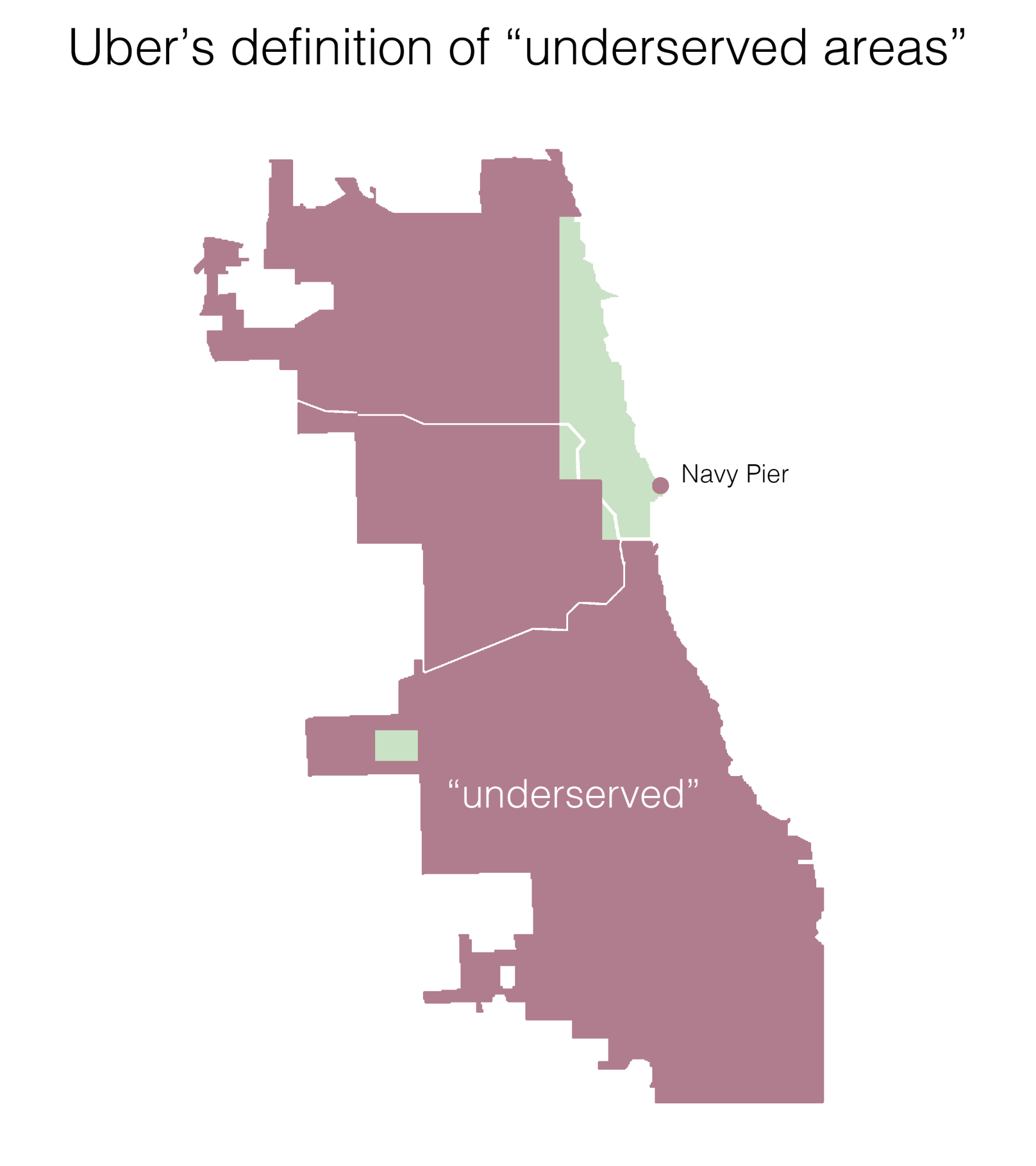 Uber’s definition of “underserved areas”

Navy Pier

“underserved”