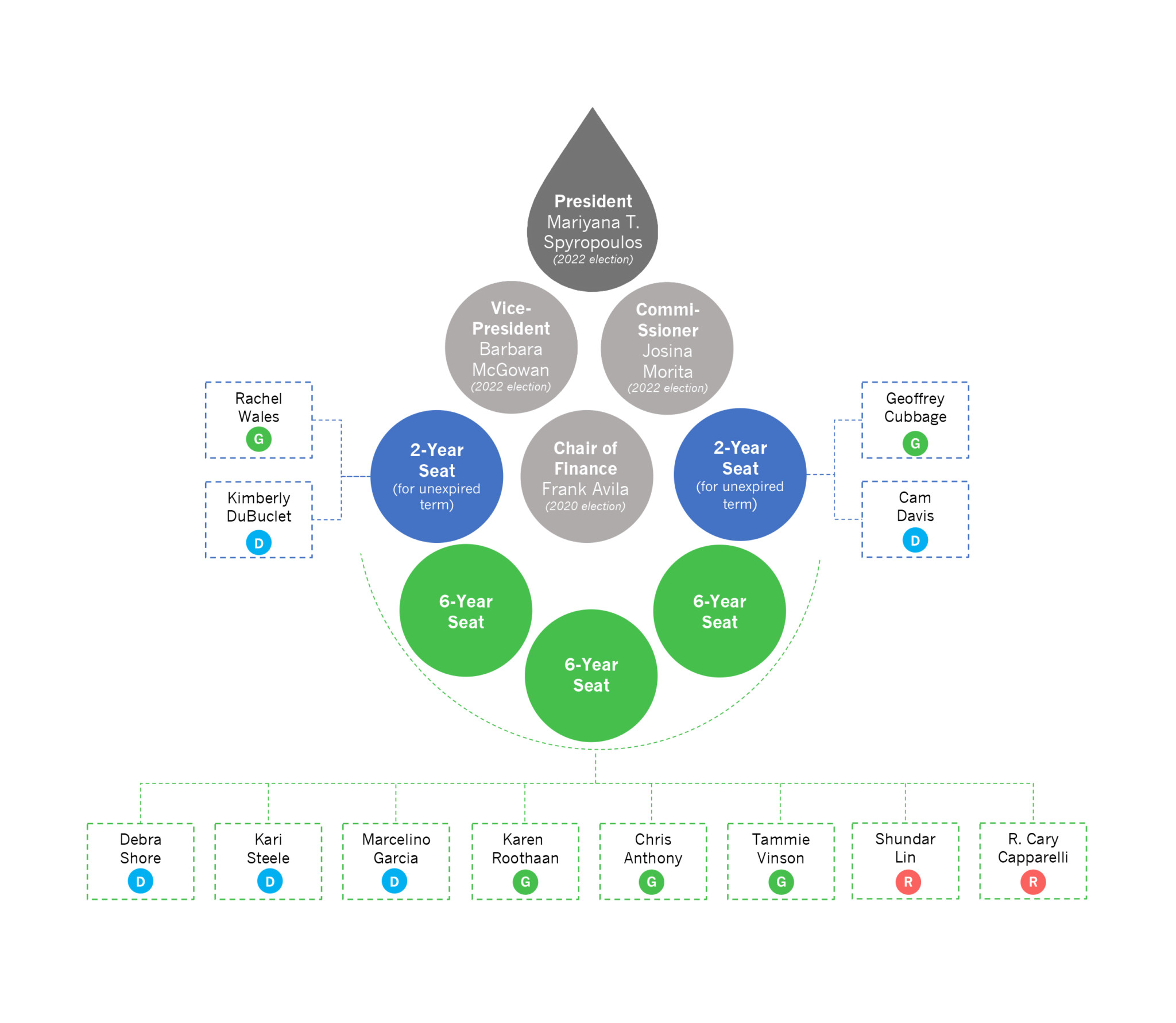 President
Mariyana T. Spyropoulos
(2022 election)

Vice-President
Barbara McGowan
(2022 election)

Commi-Ssioner
Josina Morita
(2022 election)

Rachel Wales
G

Kimberly DuBuclet
D

2-Year Seat
(for unexpired term)

Chair of Finance
Frank Avila
(2020 election)

2-Year Seat
(for unexpired term)

Geoffrey Cubbage
G

Cam Davis
D

6-Year Seat

6-Year Seat

6-Year Seat

Debra Shore
D

Kari Steele
D

Marcelino Garcia
D

Karen Roothaan
G

Chris Anthony
G

Tammie Vinson
G

Shundar Lin
R

R. Cary Capparelli
R